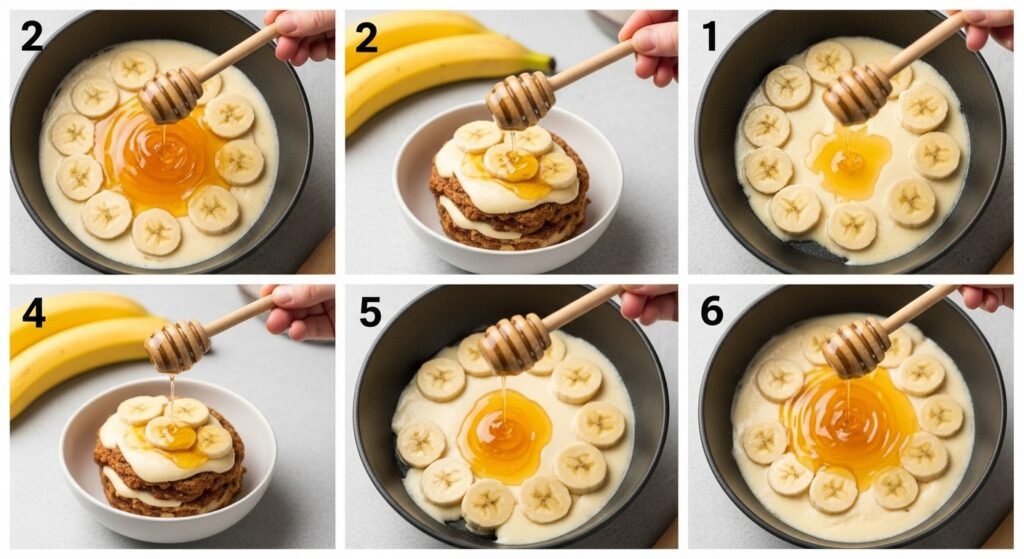 2

2

1

4

5

6